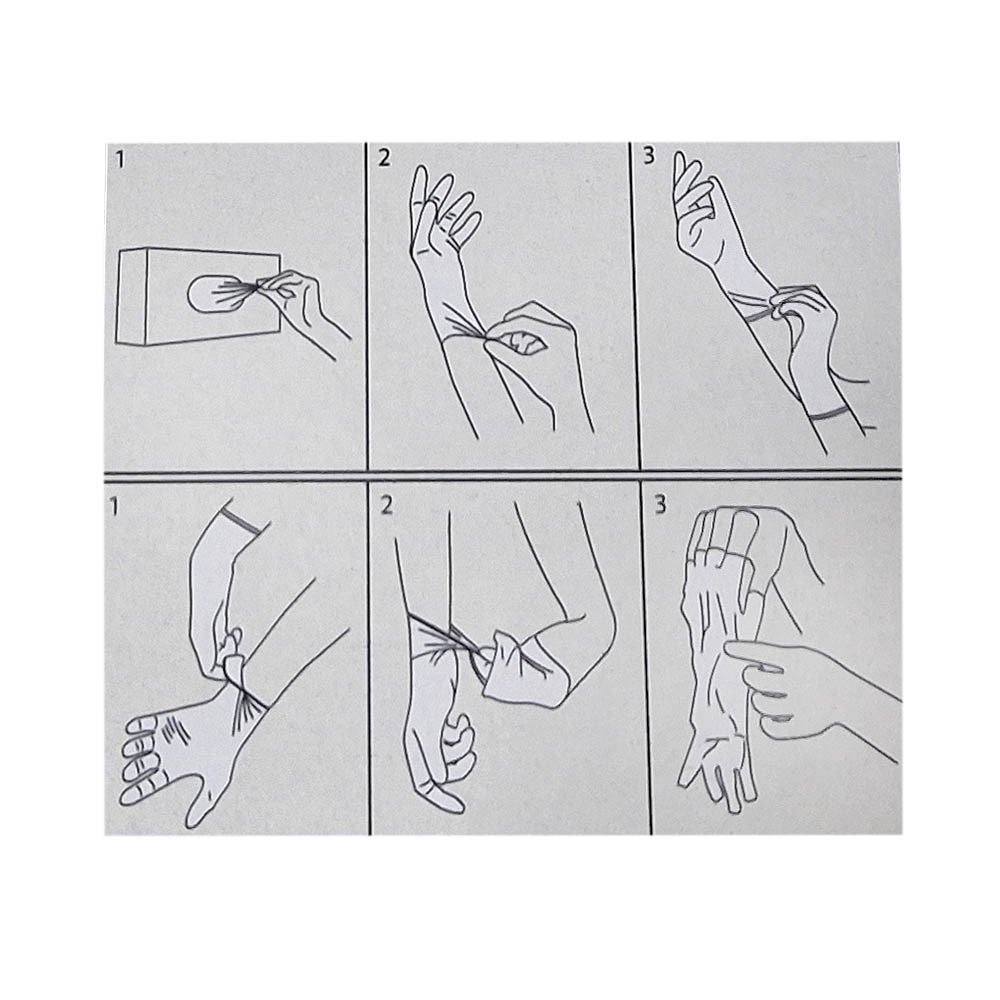 1

2

3

1

2

3